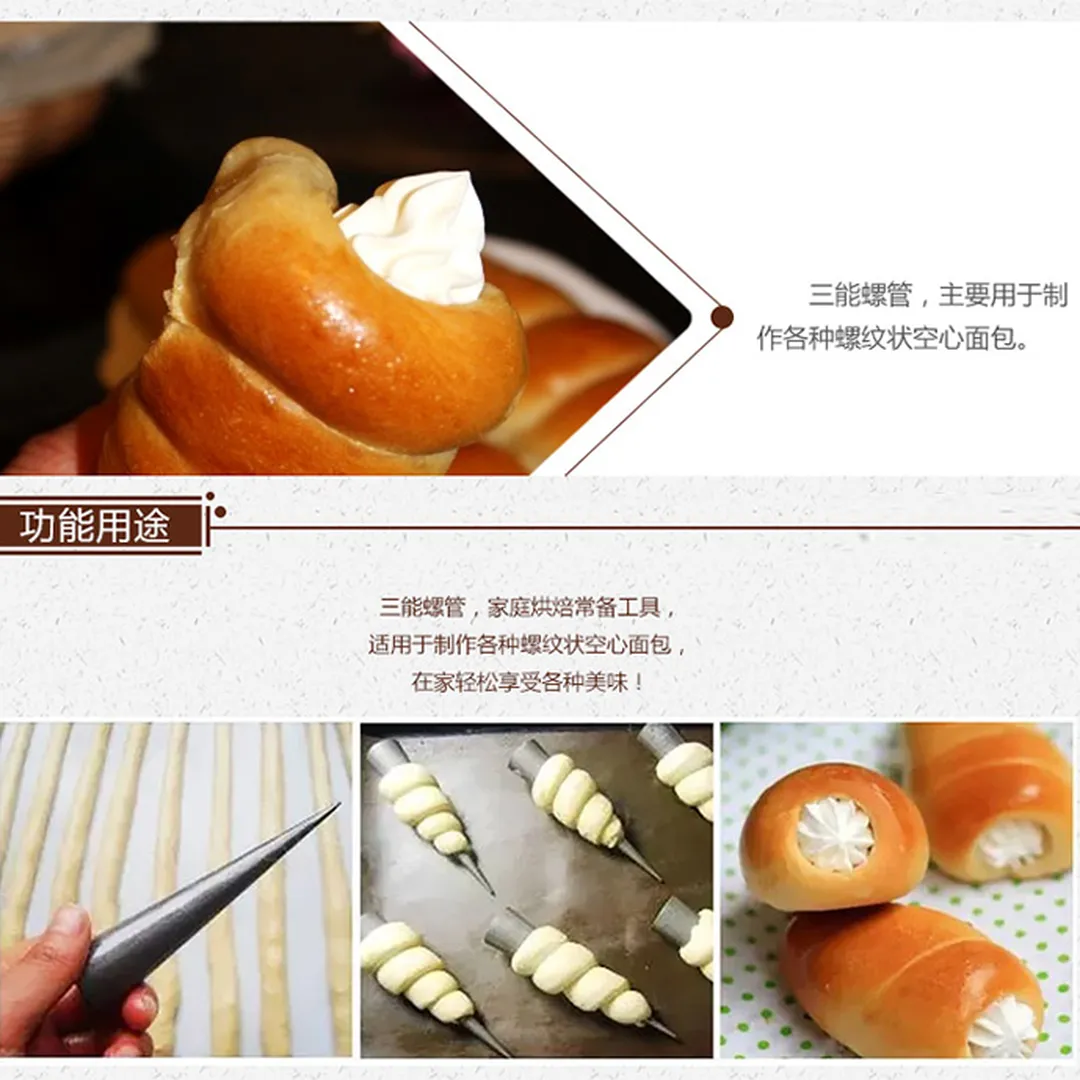 三能螺管，主要用于制作各种螺纹状空心面包。

功能用途

三能螺管，家庭烘焙常备工具，
适用于制作各种螺纹状空心面包，
在家轻松享受各种美味！