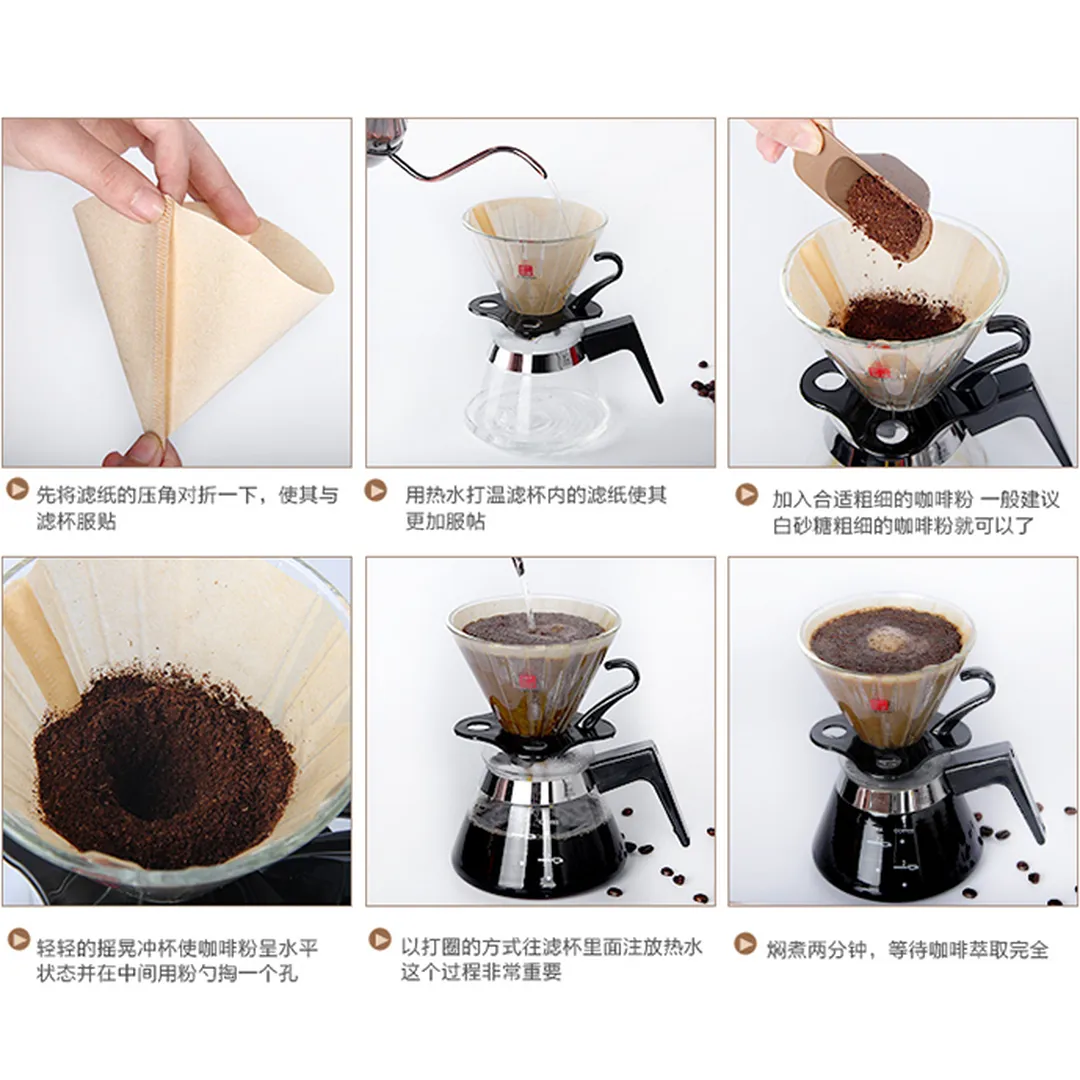 先将滤纸的压角对折一下，使其与滤杯服贴

用热水打温滤杯内的滤纸使其更加服帖

加入合适粗细的咖啡粉 一般建议白砂糖粗细的咖啡粉就可以了

轻轻的摇晃冲杯使咖啡粉呈水平状态并在中间用粉勺掏一个孔

以打圈的方式往滤杯里面注放热水这个过程非常重要

焖煮两分钟，等待咖啡萃取完全