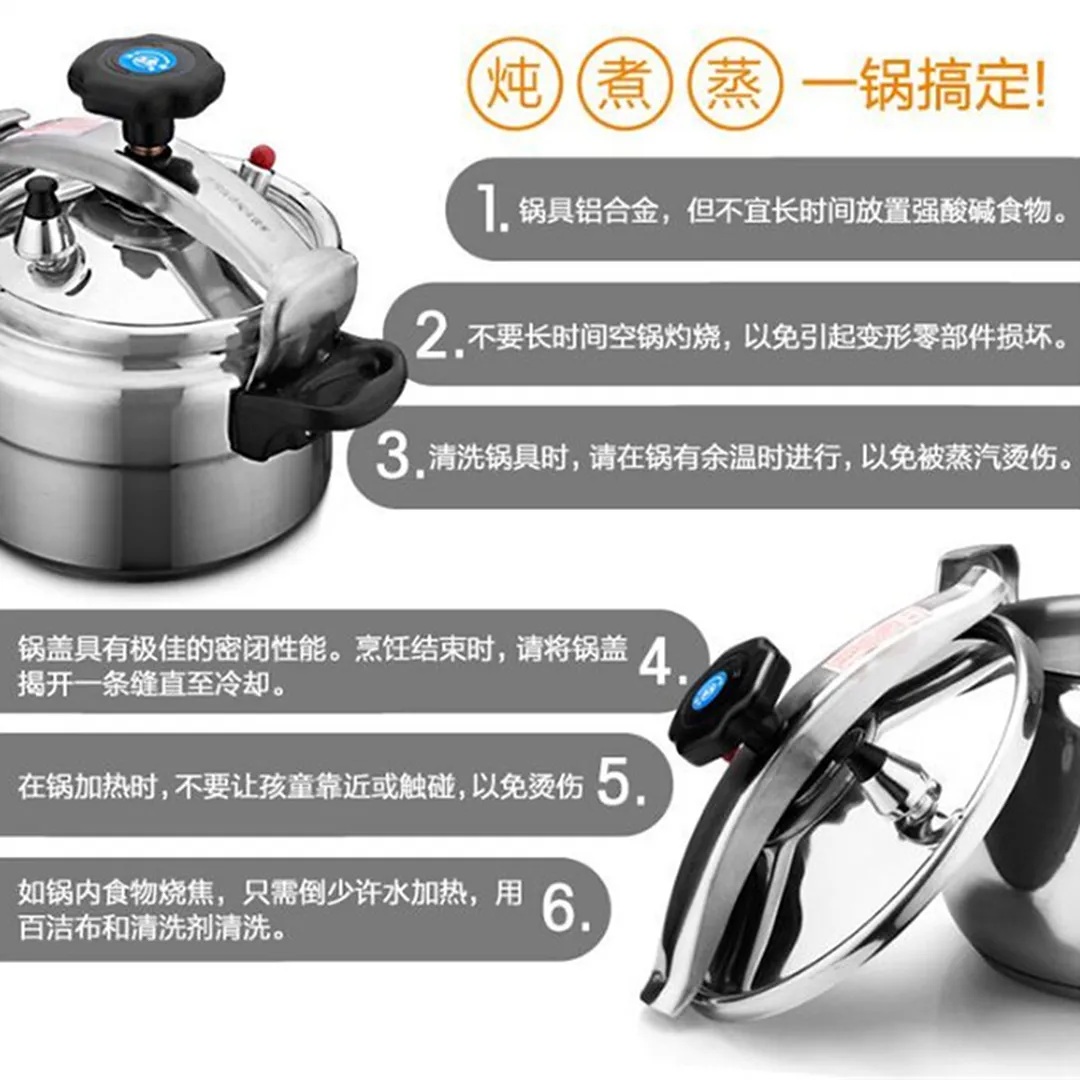 炖 煮 蒸 一锅搞定!

1. 锅具铝合金，但不宜长时间放置强酸碱食物。

2. 不要长时间空锅灼烧，以免引起变形零部件损坏。

3. 清洗锅具时，请在锅有余温时进行，以免被蒸汽烫伤。

锅盖具有极佳的密闭性能。烹饪结束时，请将锅盖揭开一条缝直至冷却。 4.

在锅加热时，不要让孩童靠近或触碰，以免烫伤 5.

如锅内食物烧焦，只需倒少许水加热，用百洁布和清洗剂清洗。 6.