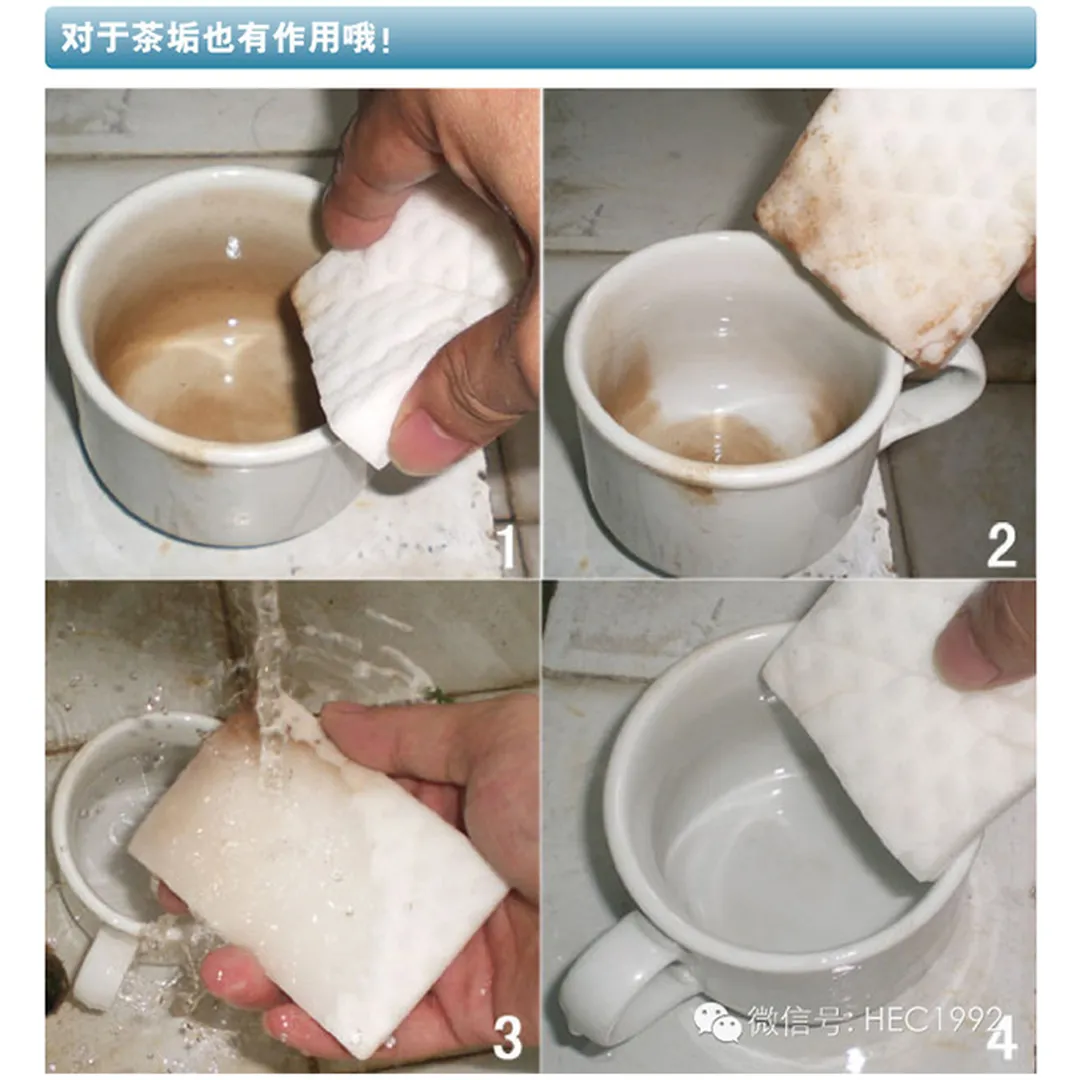 对于茶垢也有作用哦!

1

2

3

微信号: HEC1992

4