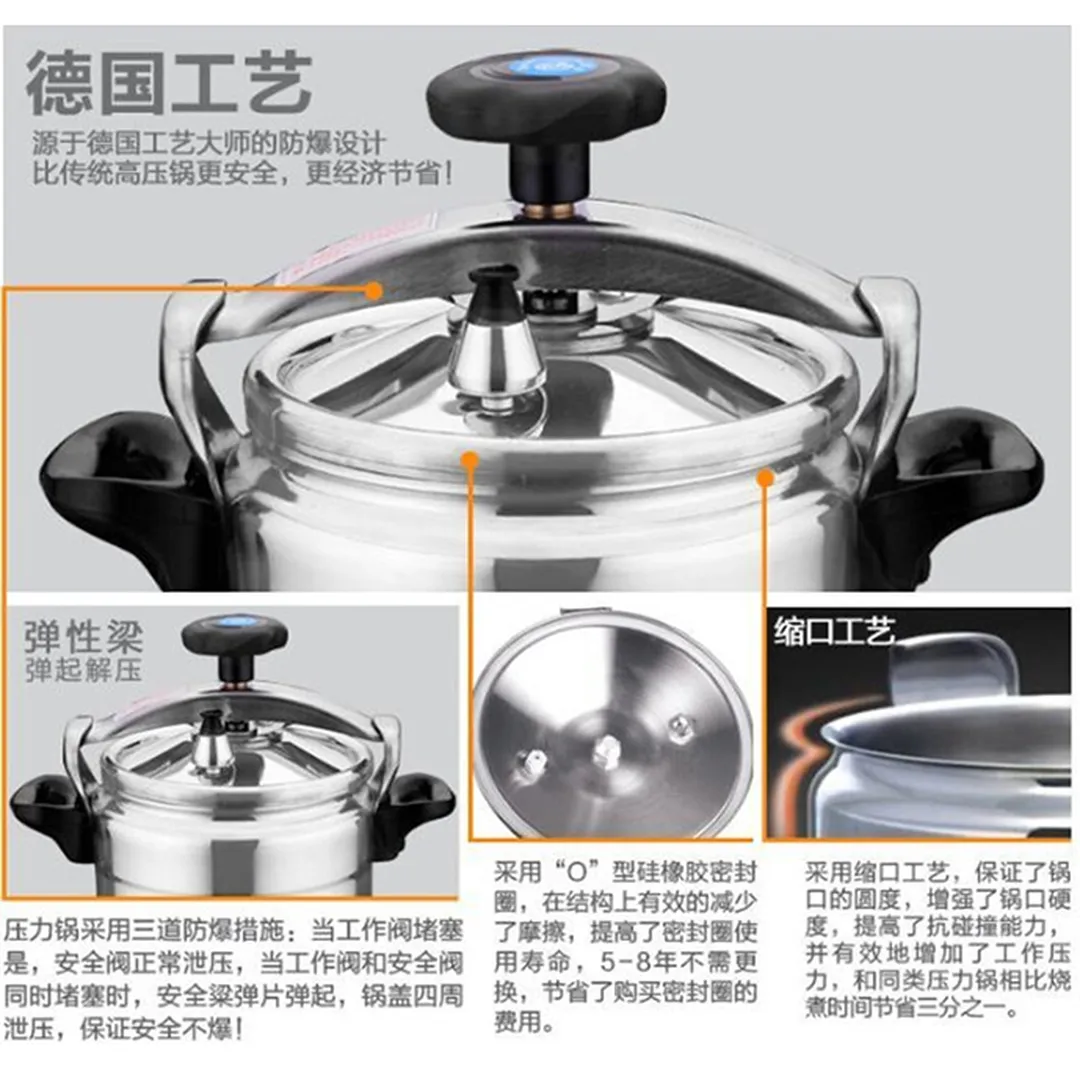 德国工艺

源于德国工艺大师的防爆设计
比传统高压锅更安全，更经济节省！

弹性梁
弹起解压

缩口工艺

压力锅采用三道防爆措施：当工作阀堵塞是，安全阀正常泄压，当工作阀和安全阀同时堵塞时，安全梁弹片弹起，锅盖四周泄压，保证安全不爆！

采用“O”型硅橡胶密封圈，在结构上有效的减少了摩擦，提高了密封圈使用寿命，5-8年不需更换，节省了购买密封圈的费用。

采用缩口工艺，保证了锅口的圆度，增强了锅口硬度，提高了抗碰撞能力，并有效地增加了工作压力，和同类压力锅相比烧煮时间节省三分之一。