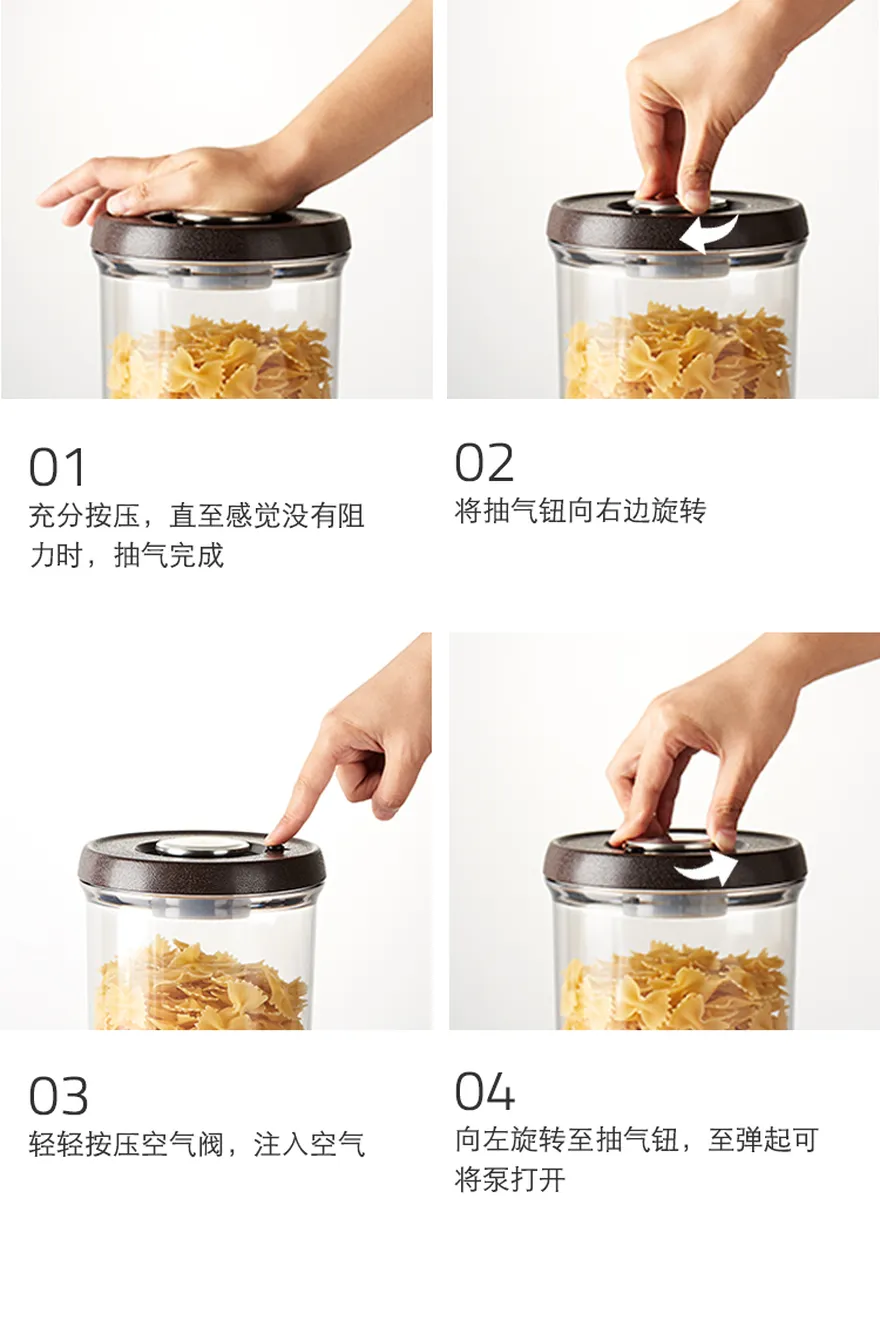 01
充分按压，直至感觉没有阻力时，抽气完成

02
将抽气钮向右边旋转

03
轻轻按压空气阀，注入空气

04
向左旋转至抽气钮，至弹起可将泵打开