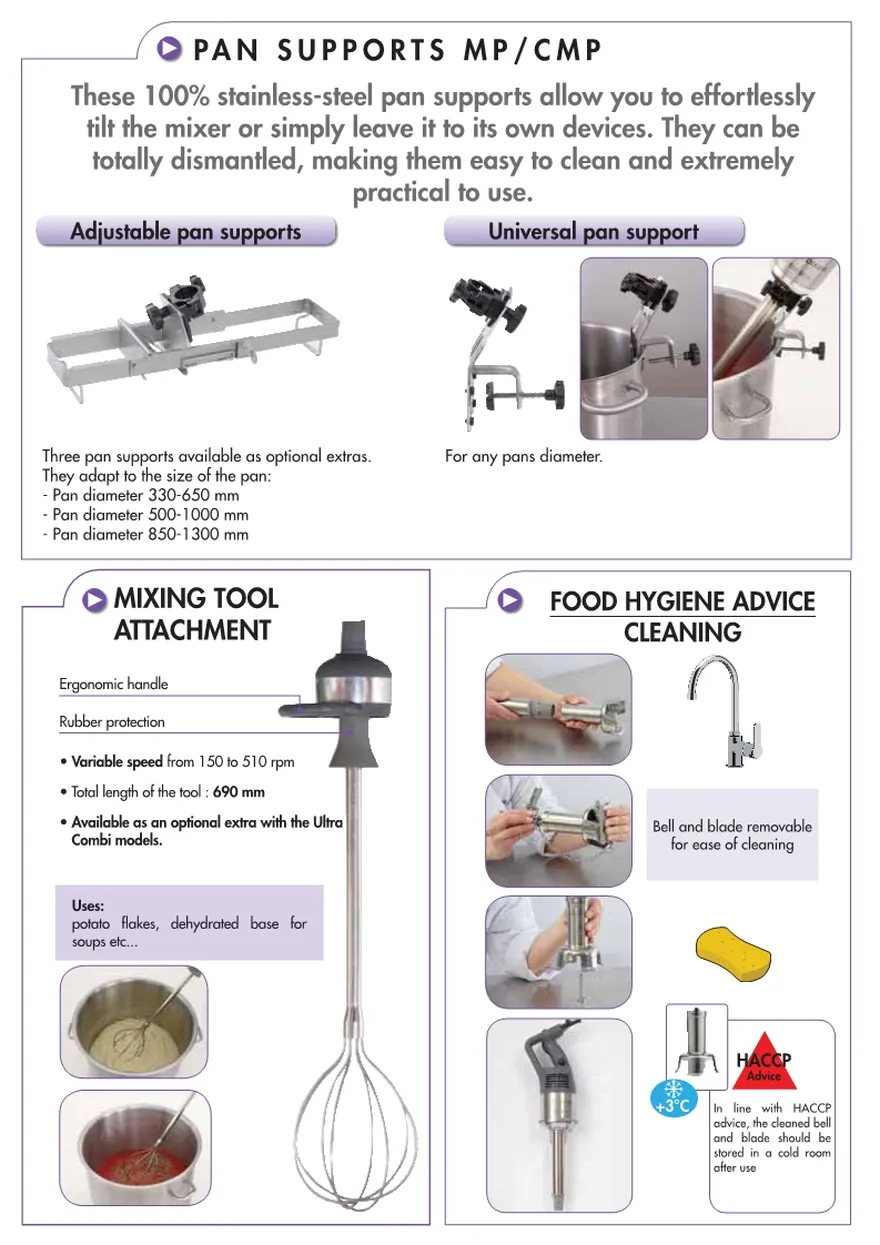 PAN SUPPORTS MP/CMP

These 100% stainless-steel pan supports allow you to effortlessly tilt the mixer or simply leave it to its own devices. They can be totally dismantled, making them easy to clean and extremely practical to use.

Adjustable pan supports

Three pan supports available as optional extras. They adapt to the size of the pan:
- Pan diameter 330-650 mm
- Pan diameter 500-1000 mm
- Pan diameter 850-1300 mm

Universal pan support

For any pans diameter.

MIXING TOOL ATTACHMENT

Ergonomic handle

Rubber protection

• Variable speed from 150 to 510 rpm

• Total length of the tool : 690 mm

• Available as an optional extra with the Ultra Combi models.

Uses:
potato flakes, dehydrated base for soups etc...

FOOD HYGIENE ADVICE CLEANING

Bell and blade removable for ease of cleaning

HACCP Advice

+3°C

In line with HACCP advice, the cleaned bell and blade should be stored in a cold room after use