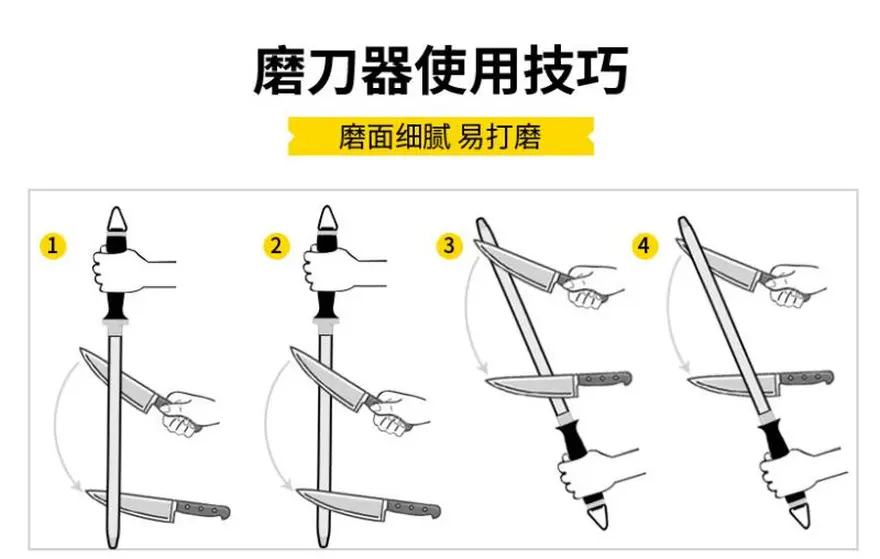 磨刀器使用技巧

磨面细腻 易打磨

1

2

3

4